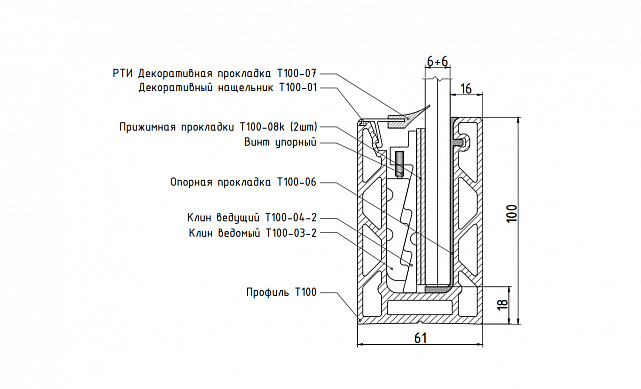 РТИ Декоративная прокладка Т100-07
Декоративный нащельник Т100-01
Прижимная прокладки Т100-08k (2шт)
Винт упорный
Опорная прокладка Т100-06
Клин ведущий Т100-04-2
Клин ведомый Т100-03-2
Профиль Т100

6+6
16
100
18
61