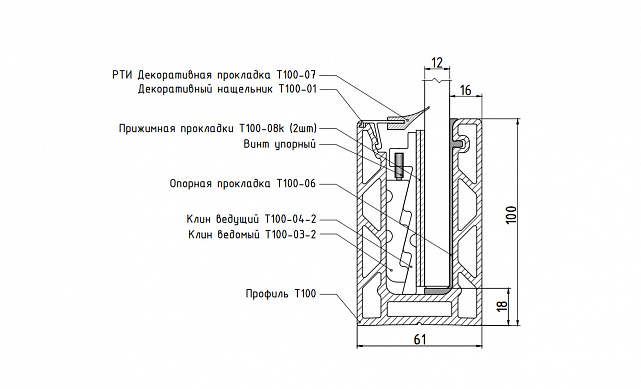 РТИ Декоративная прокладка Т100-07
Декоративный нащельник Т100-01

Прижимная прокладки Т100-08k (2шт)
Винт упорный

Опорная прокладка Т100-06

Клин ведущий Т100-04-2
Клин ведомый Т100-03-2

Профиль Т100

12
16
100
18
61